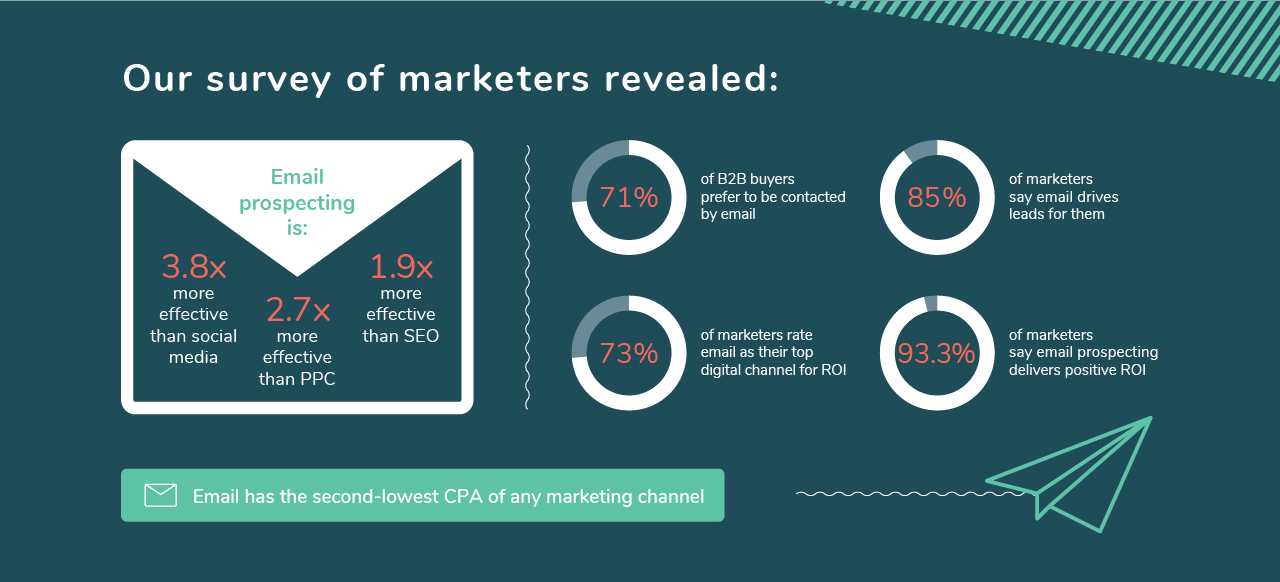 Our survey of marketers revealed:

Email prospecting is:

3.8x more effective than social media

2.7x more effective than PPC

1.9x more effective than SEO

71% of B2B buyers prefer to be contacted by email

85% of marketers say email drives leads for them

73% of marketers rate email as their top digital channel for ROI

93.3% of marketers say email prospecting delivers positive ROI

Email has the second-lowest CPA of any marketing channel